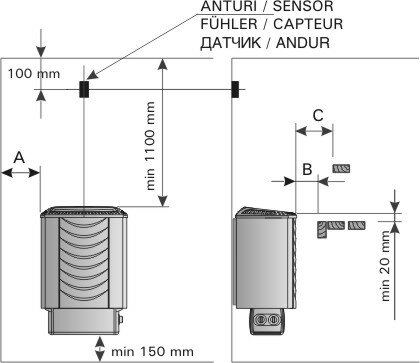 ANTURI / SENSOR
FÜHLER / CAPTEUR
ДАТЧИК / ANDUR

100 mm

min 1100 mm

A

C

B

min 20 mm

min 150 mm